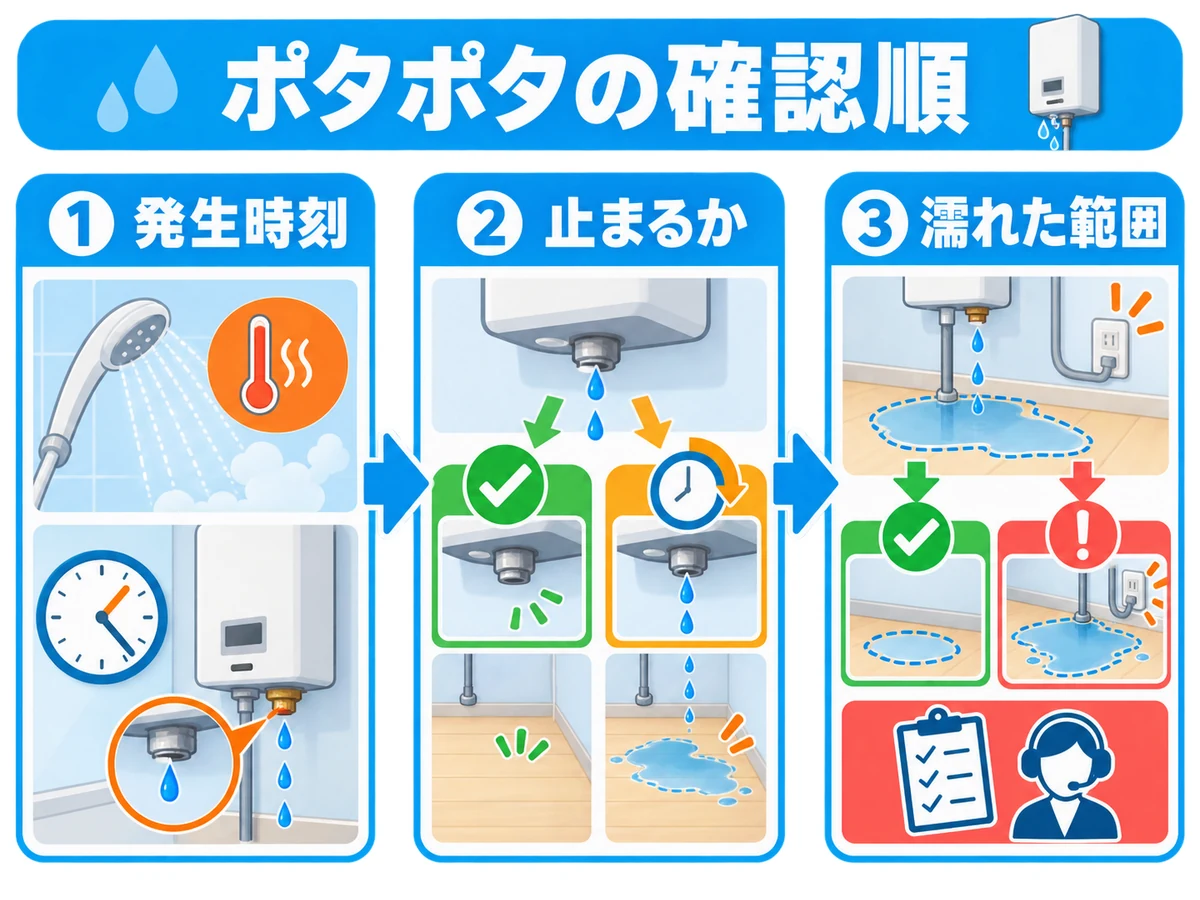 ポタポタの確認順

1 発生時刻

2 止まるか

3 濡れた範囲