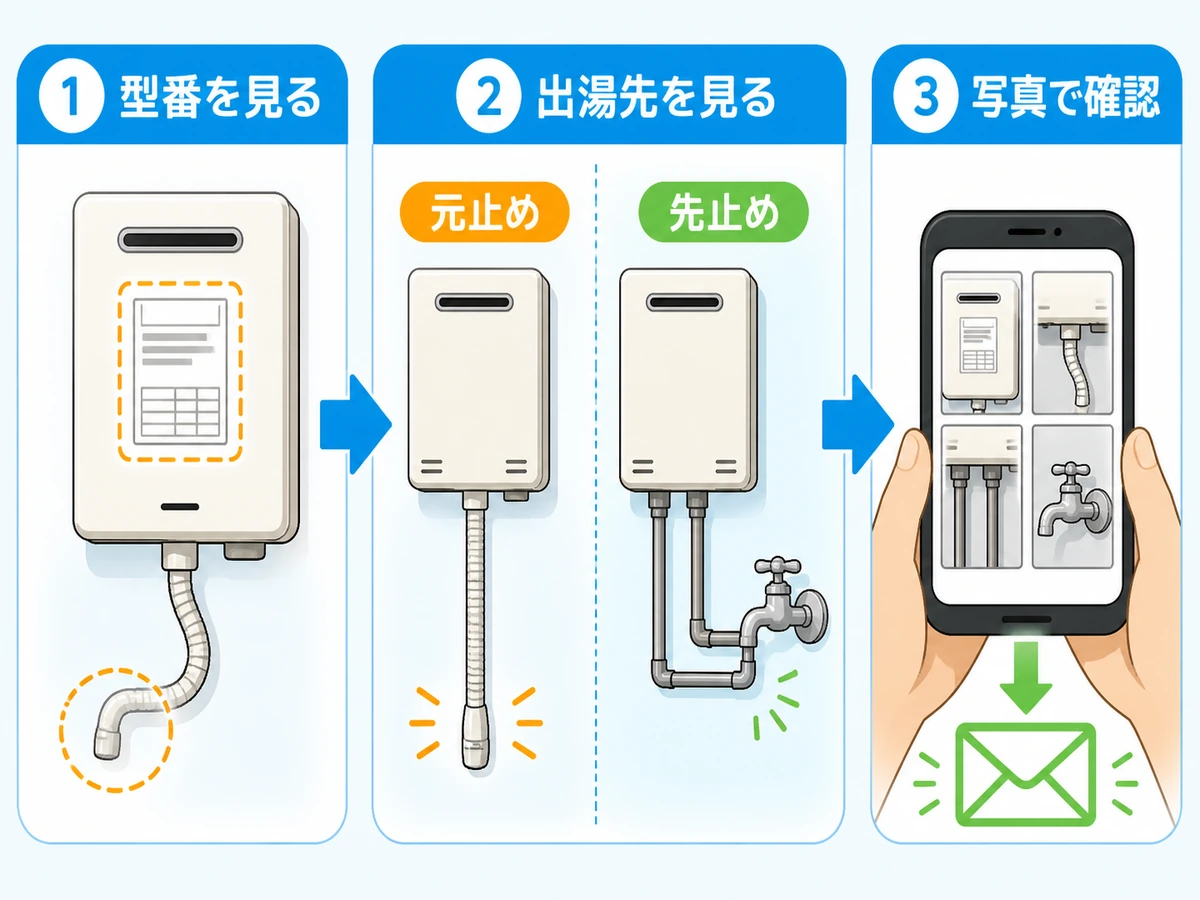 1 型番を見る

2 出湯先を見る

元止め

先止め

3 写真で確認