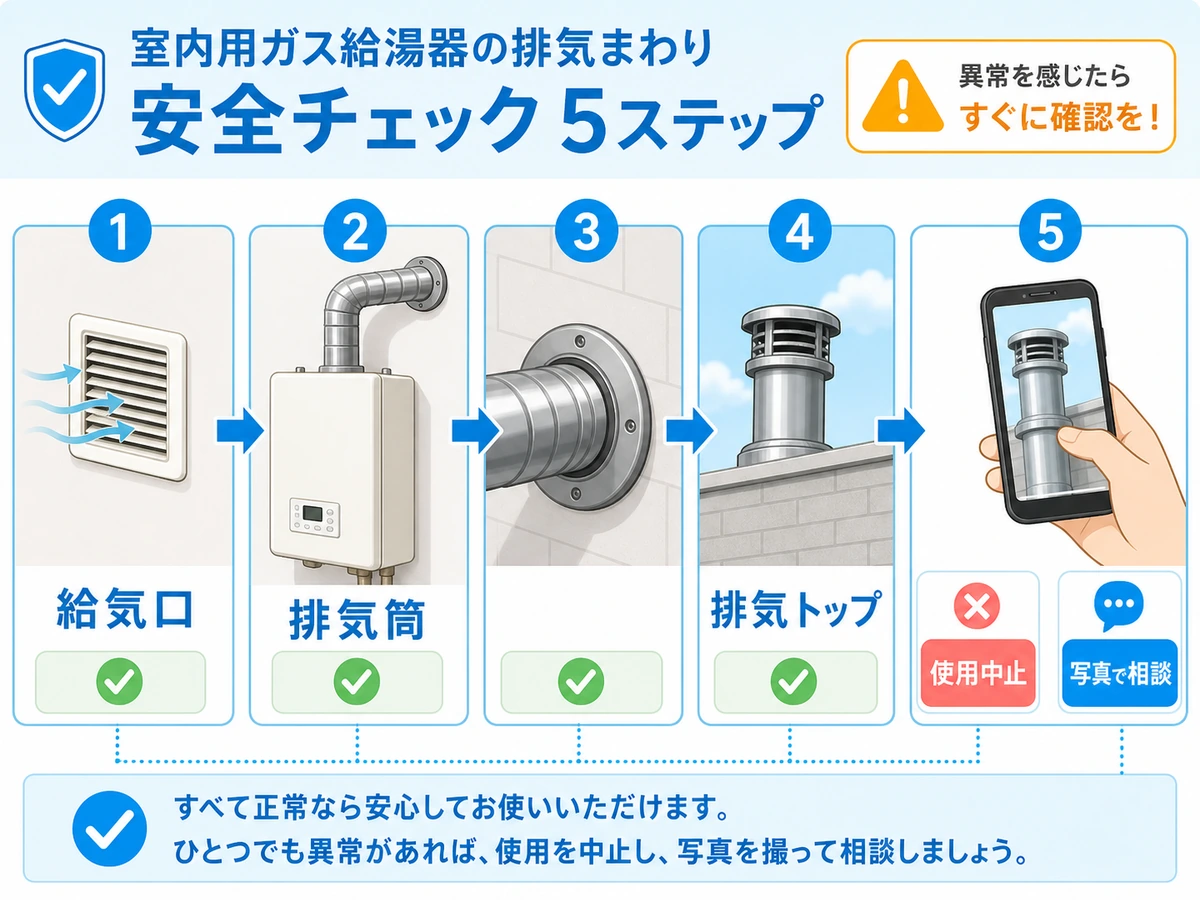 室内用ガス給湯器の排気まわり
安全チェック 5ステップ

異常を感じたら
すぐに確認を！

1
給気口

2
排気筒

3

4
排気トップ

5
使用中止
写真で相談

すべて正常なら安心してお使いいただけます。
ひとつでも異常があれば、使用を中止し、写真を撮って相談しましょう。