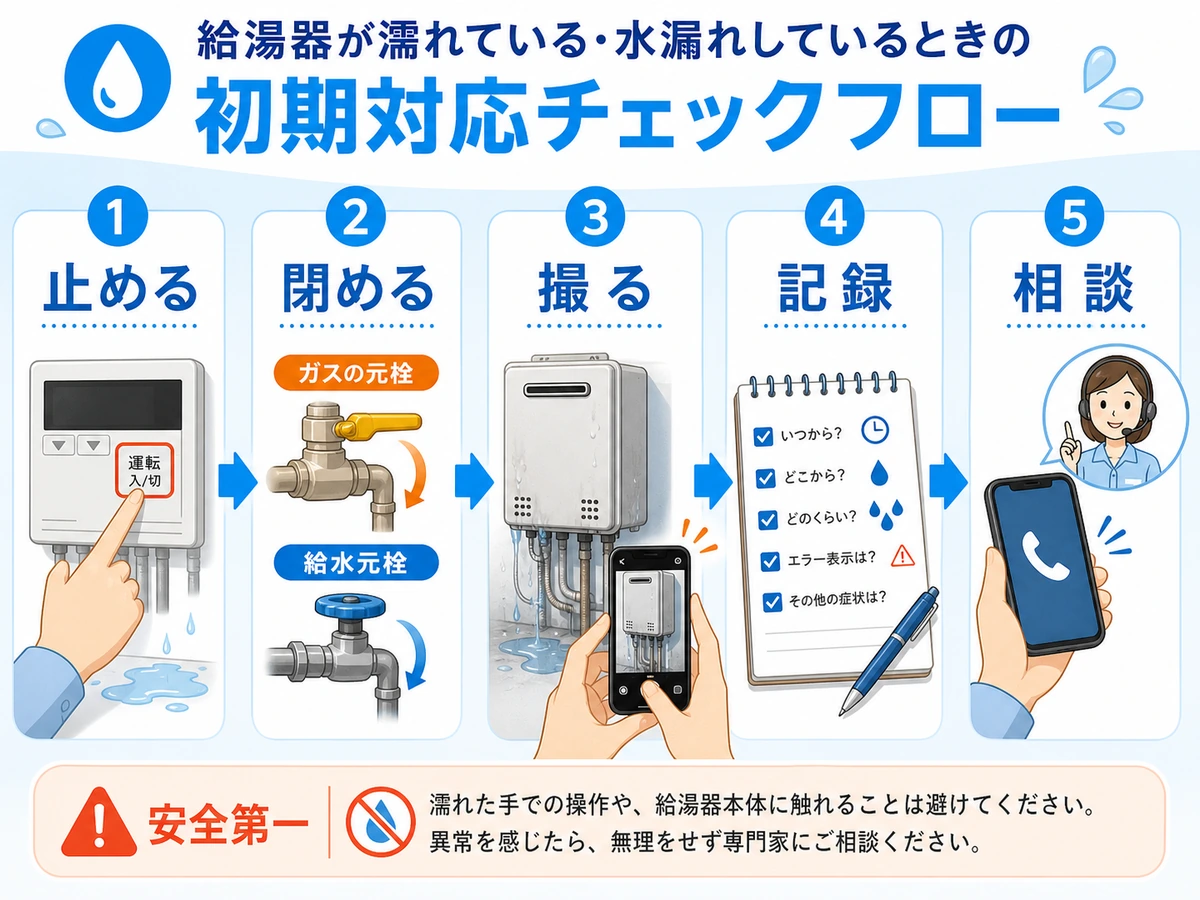 給湯器が濡れている・水漏れしているときの
初期対応チェックフロー

1
止める
運転
入/切

2
閉める
ガスの元栓
給水元栓

3
撮る

4
記録
いつから?
どこから?
どのくらい?
エラー表示は?
その他の症状は?

5
相談

安全第一
濡れた手での操作や、給湯器本体に触れることは避けてください。
異常を感じたら、無理をせず専門家にご相談ください。