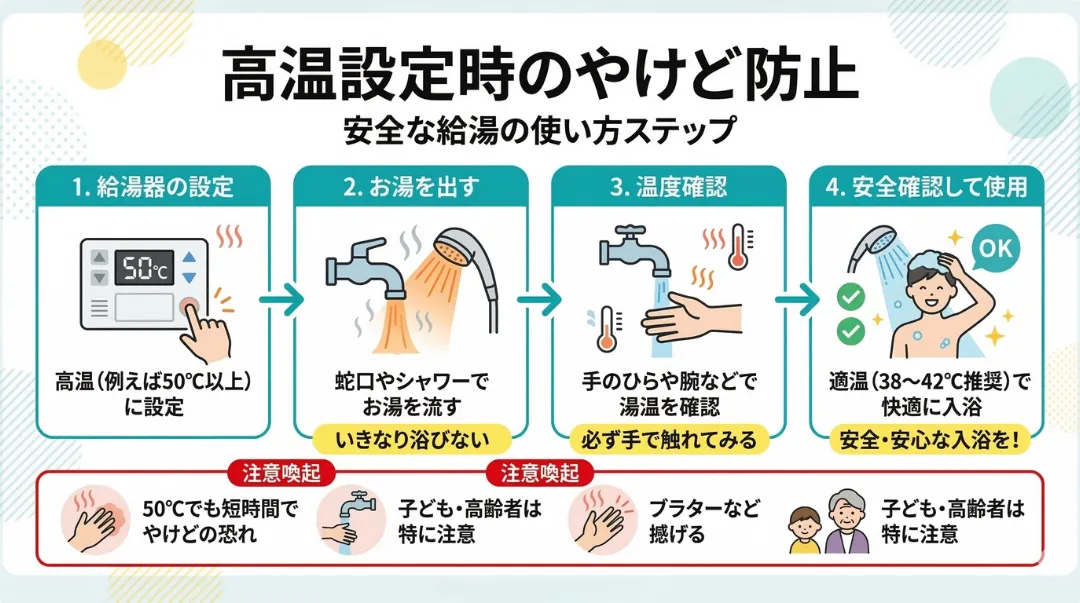 高温設定時のやけど防止

安全な給湯の使い方ステップ

1. 給湯器の設定

50℃

高温（例えば50℃以上）に設定

2. お湯を出す

蛇口やシャワーでお湯を流す

いきなり浴びない

3. 温度確認

手のひらや腕などで湯温を確認

必ず手で触れてみる

4. 安全確認して使用

OK

適温（38〜42℃推奨）で快適に入浴

安全・安心な入浴を！

注意喚起

50℃でも短時間でやけどの恐れ

注意喚起

子ども・高齢者は特に注意

ブラターなど撼げる

子ども・高齢者は特に注意