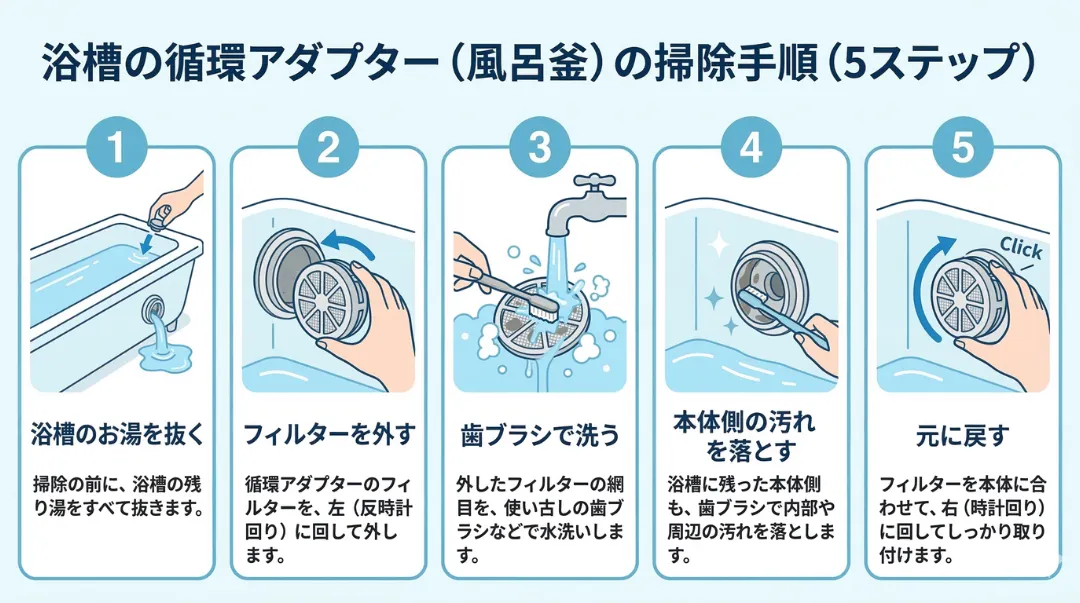 浴槽の循環アダプター（風呂釜）の掃除手順（5ステップ）

1

浴槽のお湯を抜く

掃除の前に、浴槽の残り湯をすべて抜きます。

2

フィルターを外す

循環アダプターのフィルターを、左（反時計回り）に回して外します。

3

歯ブラシで洗う

外したフィルターの網目を、使い古しの歯ブラシなどで水洗いします。

4

本体側の汚れを落とす

浴槽に残った本体側も、歯ブラシで内部や周辺の汚れを落とします。

5

Click

元に戻す

フィルターを本体に合わせて、右（時計回り）に回してしっかり取り付けます。