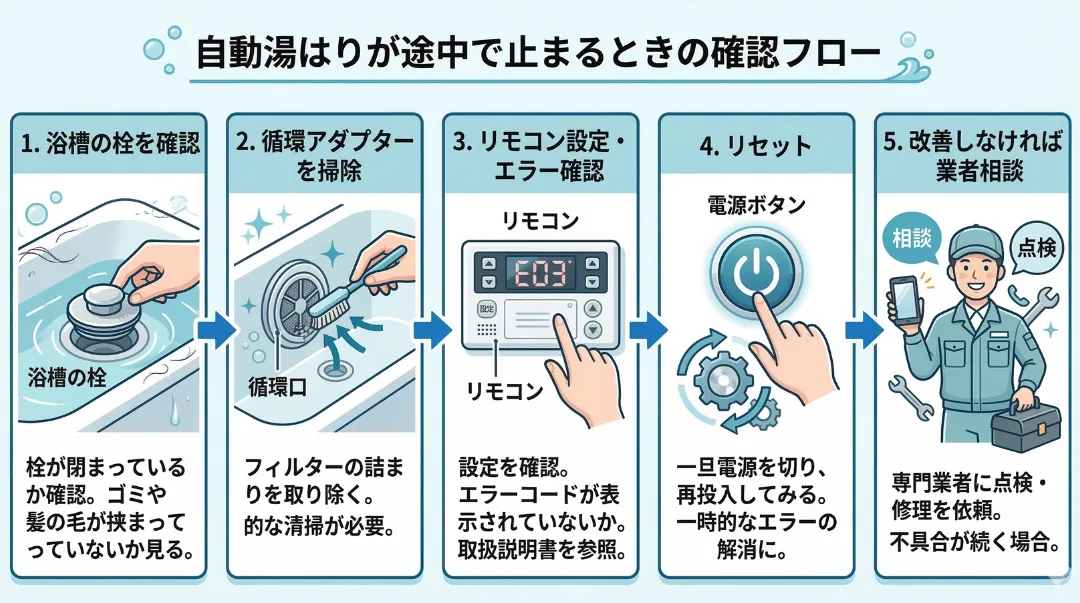 自動湯はりが途中で止まるときの確認フロー

1. 浴槽の栓を確認

浴槽の栓

栓が閉まっているか確認。ゴミや髪の毛が挟まってっていないか見る。

2. 循環アダプターを掃除

循環口

フィルターの詰まりを取り除く。的な清掃が必要。

3. リモコン設定・エラー確認

リモコン

E03

設定

リモコン

設定を確認。エラーコードが表示されていないか。取扱説明書を参照。

4. リセット

電源ボタン

一旦電源を切り、再投入してみる。一時的なエラーの解消に。

5. 改善しなければ業者相談

相談

点検

専門業者に点検・修理を依頼。不具合が続く場合。