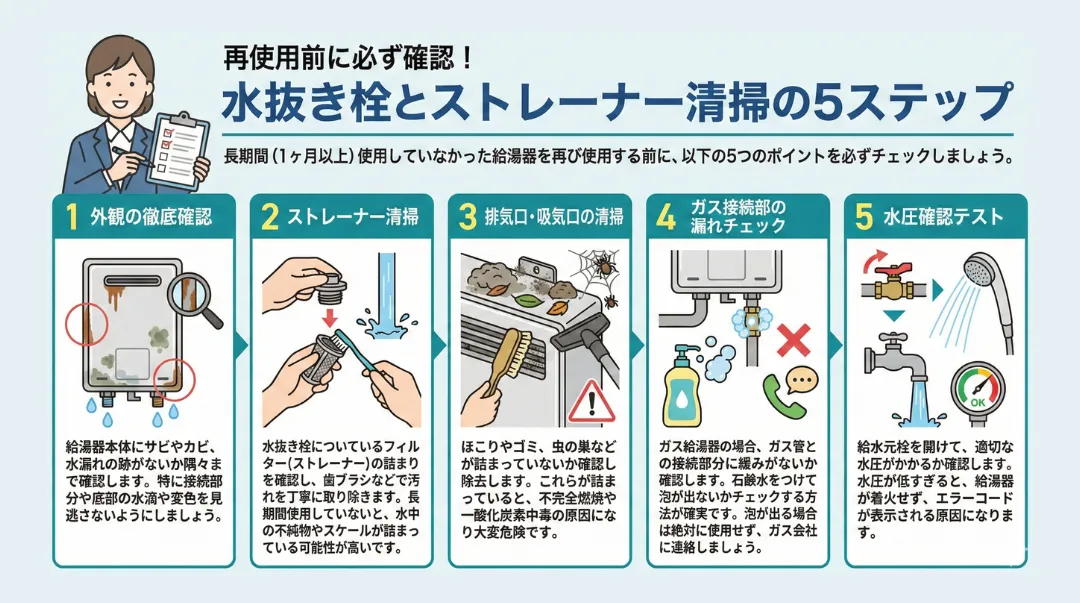 再使用前に必ず確認！

水抜き栓とストレーナー清掃の5ステップ

長期間（1ヶ月以上）使用していなかった給湯器を再び使用する前に、以下の5つのポイントを必ずチェックしましょう。

1 外観の徹底確認

給湯器本体にサビやカビ、水漏れの跡がないか隅々まで確認します。特に接続部分や底部の水滴や変色を見逃さないようにしましょう。

2 ストレーナー清掃

水抜き栓についているフィルター（ストレーナー）の詰まりを確認し、歯ブラシなどで汚れを丁寧に取り除きます。長期間使用していないと、水中の不純物やスケールが詰まっている可能性が高いです。

3 排気口・吸気口の清掃

ほこりやゴミ、虫の巣などが詰まっていないか確認し除去します。これらが詰まっていると、不完全燃焼や一酸化炭素中毒の原因になり大変危険です。

4 ガス接続部の漏れチェック

ガス給湯器の場合、ガス管との接続部分に緩みがないか確認します。石鹸水をつけて泡が出ないかチェックする方法が確実です。泡が出る場合は絶対に使用せず、ガス会社に連絡しましょう。

5 水圧確認テスト

OK

給水元栓を開けて、適切な水圧がかかるか確認します。水圧が低すぎると、給湯器が着火せず、エラーコードが表示される原因になります。